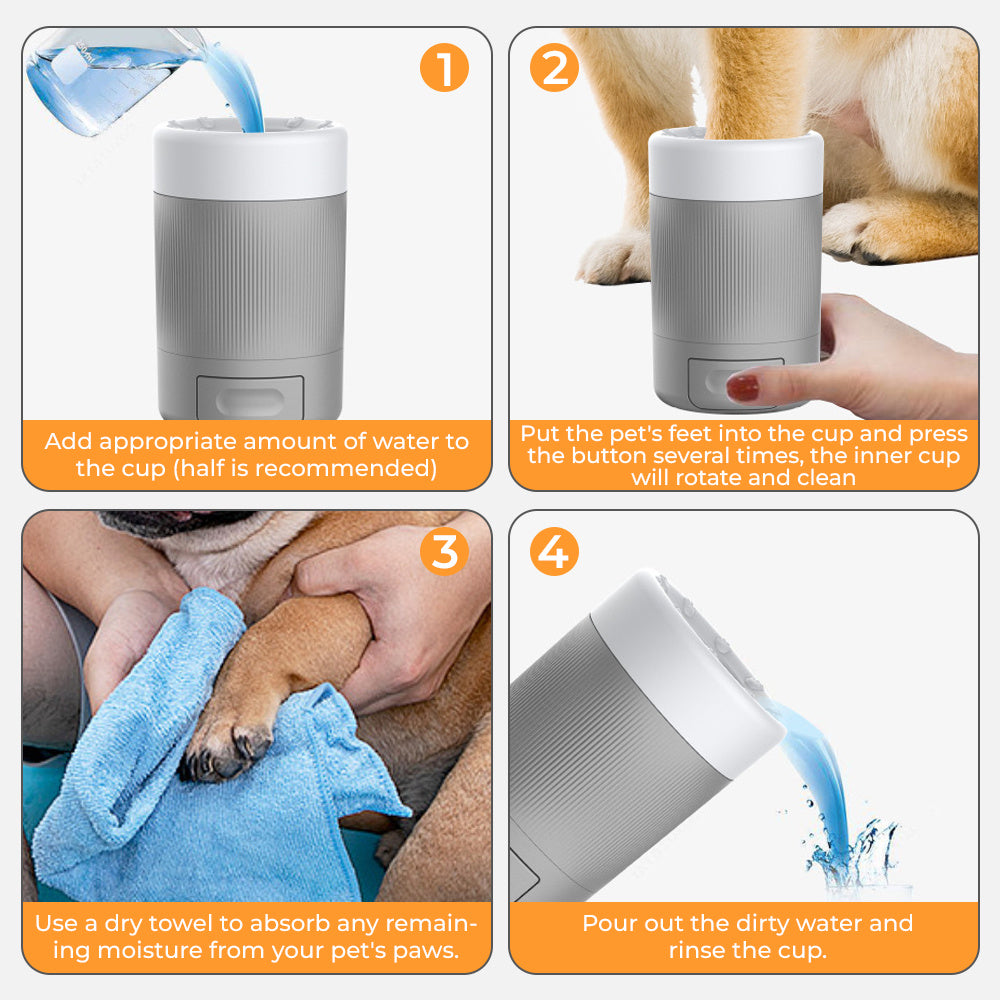 1

Add appropriate amount of water to the cup (half is recommended)

2

Put the pet's feet into the cup and press the button several times, the inner cup will rotate and clean

3

Use a dry towel to absorb any remaining moisture from your pet's paws.

4

Pour out the dirty water and rinse the cup.